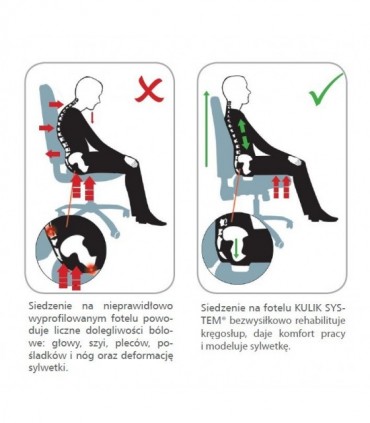 Siedzenie na nieprawidłowo wyprofilowanym fotelu powoduje liczne dolegliwości bólowe: głowy, szyi, pleców, pośladków i nóg oraz deformację sylwetki.

Siedzenie na fotelu KULIK SYSTEM® bezwysiłkowo rehabilituje kręgosłup, daje komfort pracy i modeluje sylwetkę.